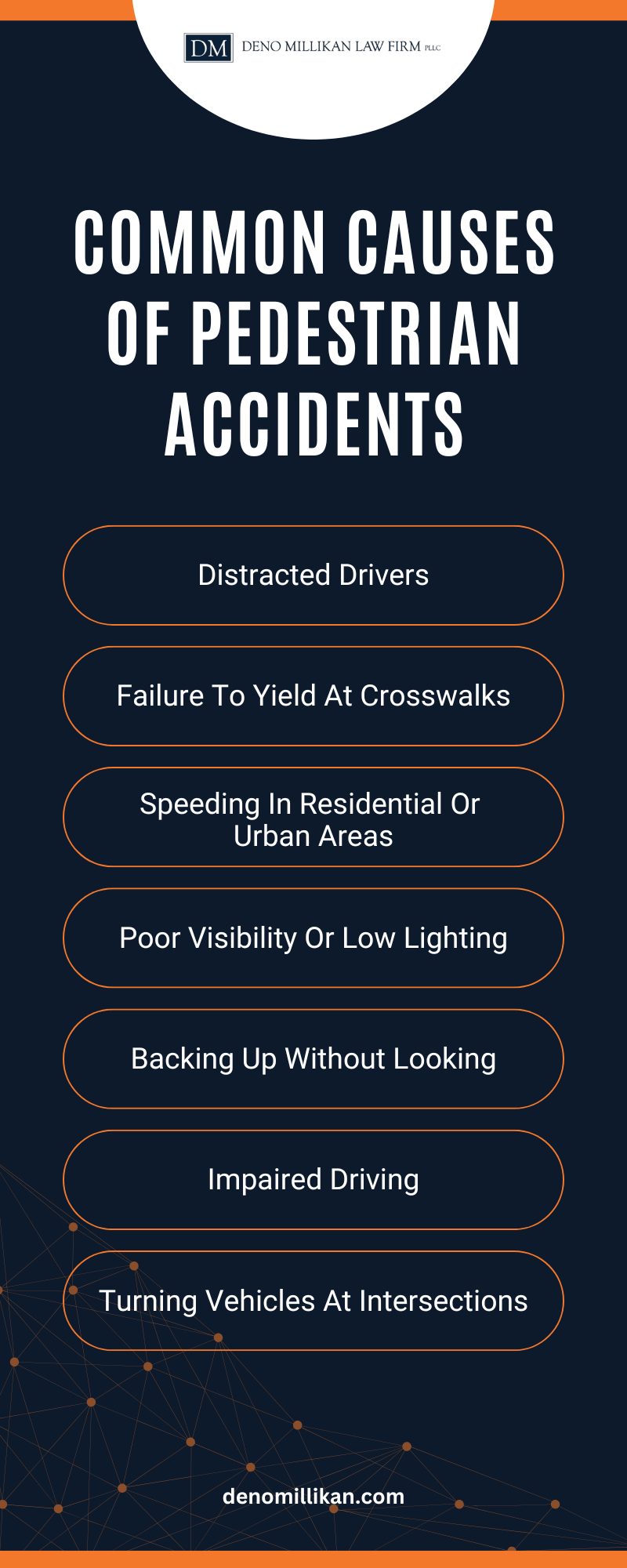 DM DENO MILLIKAN LAW FIRM PLLC

COMMON CAUSES OF PEDESTRIAN ACCIDENTS

Distracted Drivers

Failure To Yield At Crosswalks

Speeding In Residential Or Urban Areas

Poor Visibility Or Low Lighting

Backing Up Without Looking

Impaired Driving

Turning Vehicles At Intersections

denomillikan.com